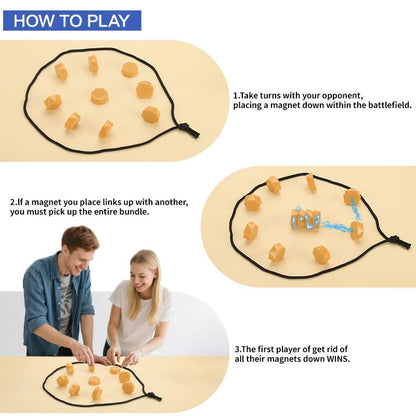 HOW TO PLAY

1.Take turns with your opponent, placing a magnet down within the battlefield.

2.If a magnet you place links up with another, you must pick up the entire bundle.

3.The first player of get rid of all their magnets down WINS.