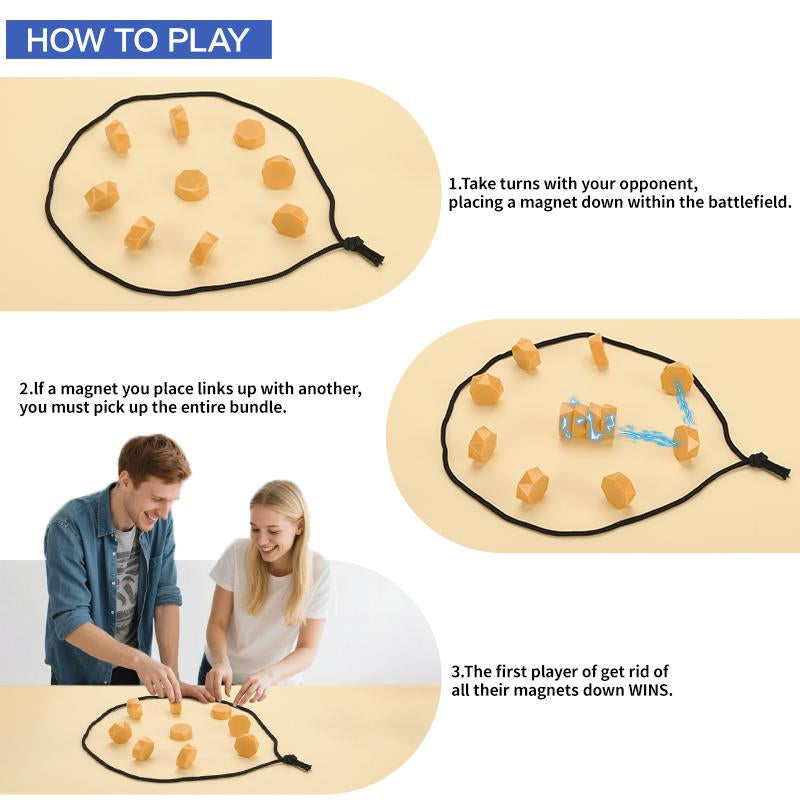 HOW TO PLAY

1.Take turns with your opponent, placing a magnet down within the battlefield.

2.If a magnet you place links up with another, you must pick up the entire bundle.

3.The first player of get rid of all their magnets down WINS.